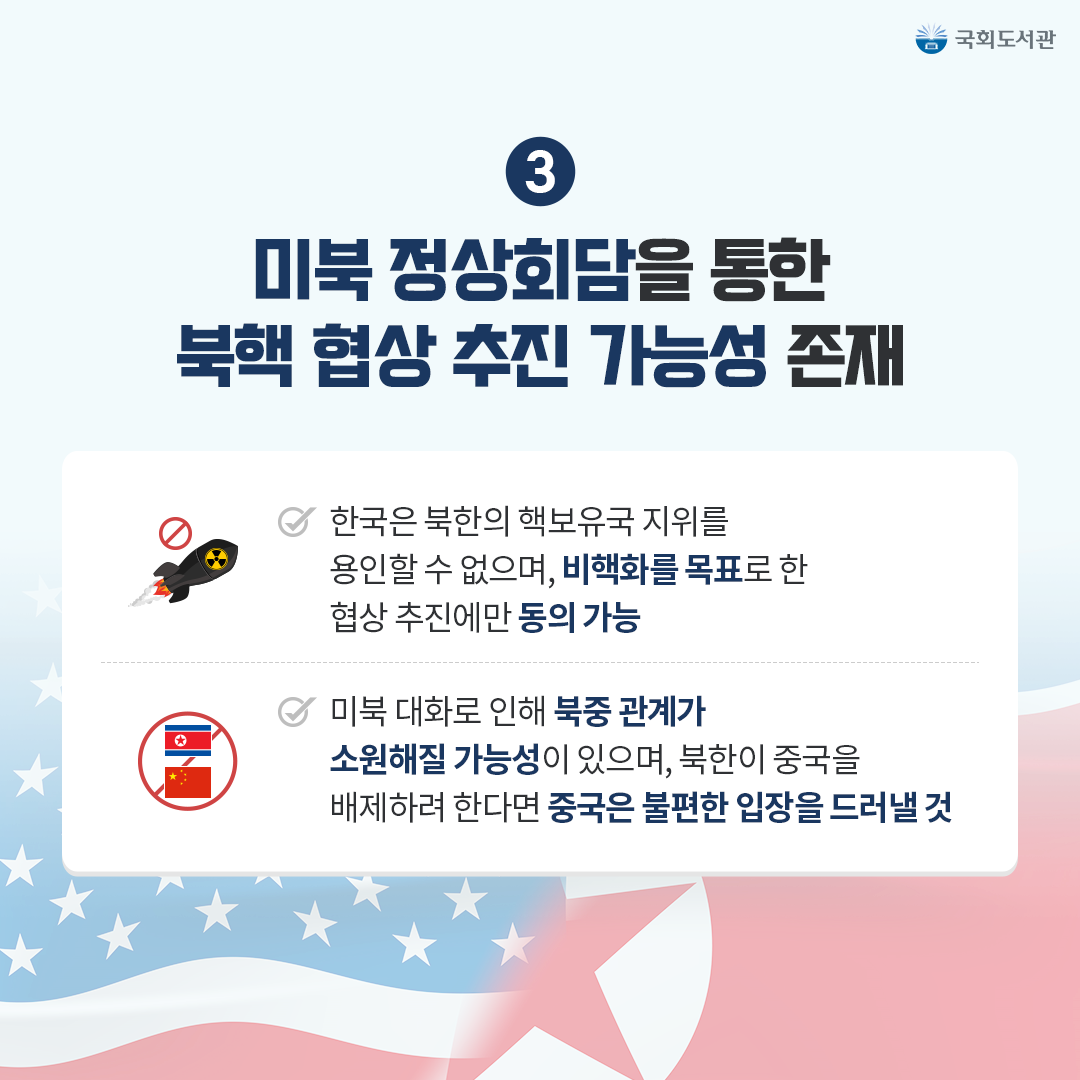 국회도서관

3

미북 정상회담을 통한 북핵 협상 추진 가능성 존재

한국은 북한의 핵보유국 지위를 용인할 수 없으며, 비핵화를 목표로 한 협상 추진에만 동의 가능

미북 대화로 인해 북중 관계가 소원해질 가능성이 있으며, 북한이 중국을 배제하려 한다면 중국은 불편한 입장을 드러낼 것