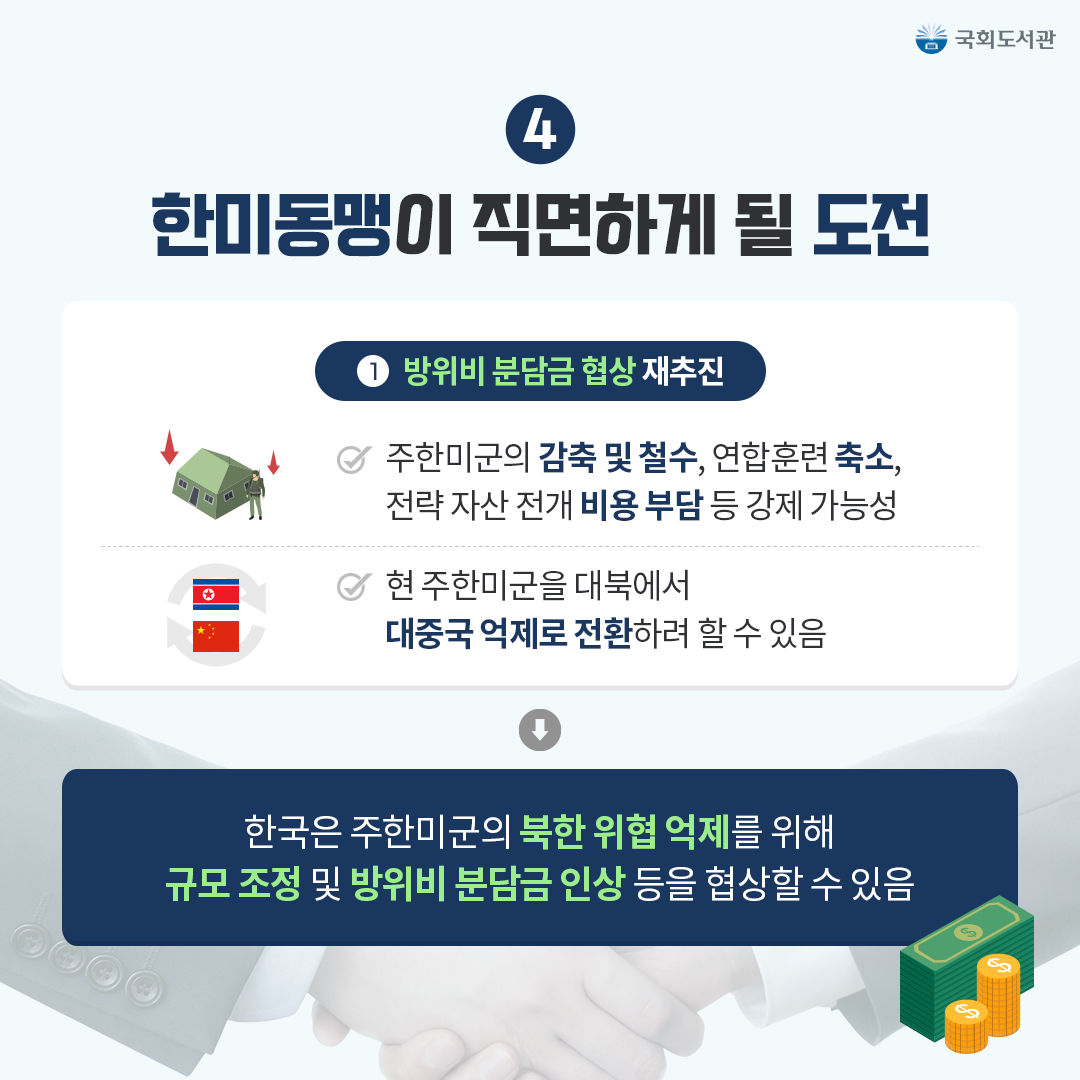 국회도서관

4

한미동맹이 직면하게 될 도전

1 방위비 분담금 협상 재추진

주한미군의 감축 및 철수, 연합훈련 축소, 전략 자산 전개 비용 부담 등 강제 가능성

현 주한미군을 대북에서 대중국 억제로 전환하려 할 수 있음

한국은 주한미군의 북한 위협 억제를 위해 규모 조정 및 방위비 분담금 인상 등을 협상할 수 있음