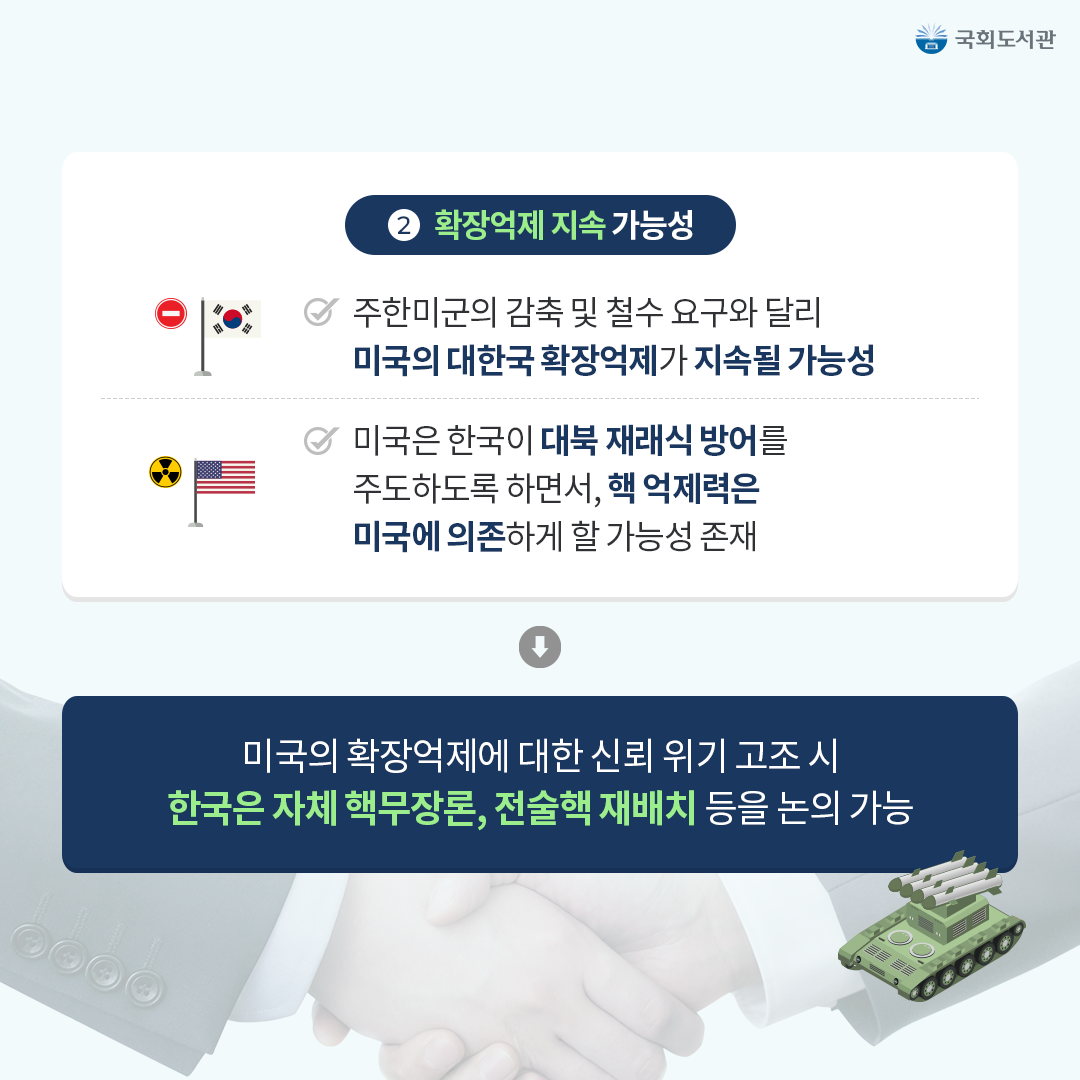 국회도서관

2 확장억제 지속 가능성

주한미군의 감축 및 철수 요구와 달리 미국의 대한국 확장억제가 지속될 가능성

미국은 한국이 대북 재래식 방어를 주도하도록 하면서, 핵 억제력은 미국에 의존하게 할 가능성 존재

미국의 확장억제에 대한 신뢰 위기 고조 시
한국은 자체 핵무장론, 전술핵 재배치 등을 논의 가능