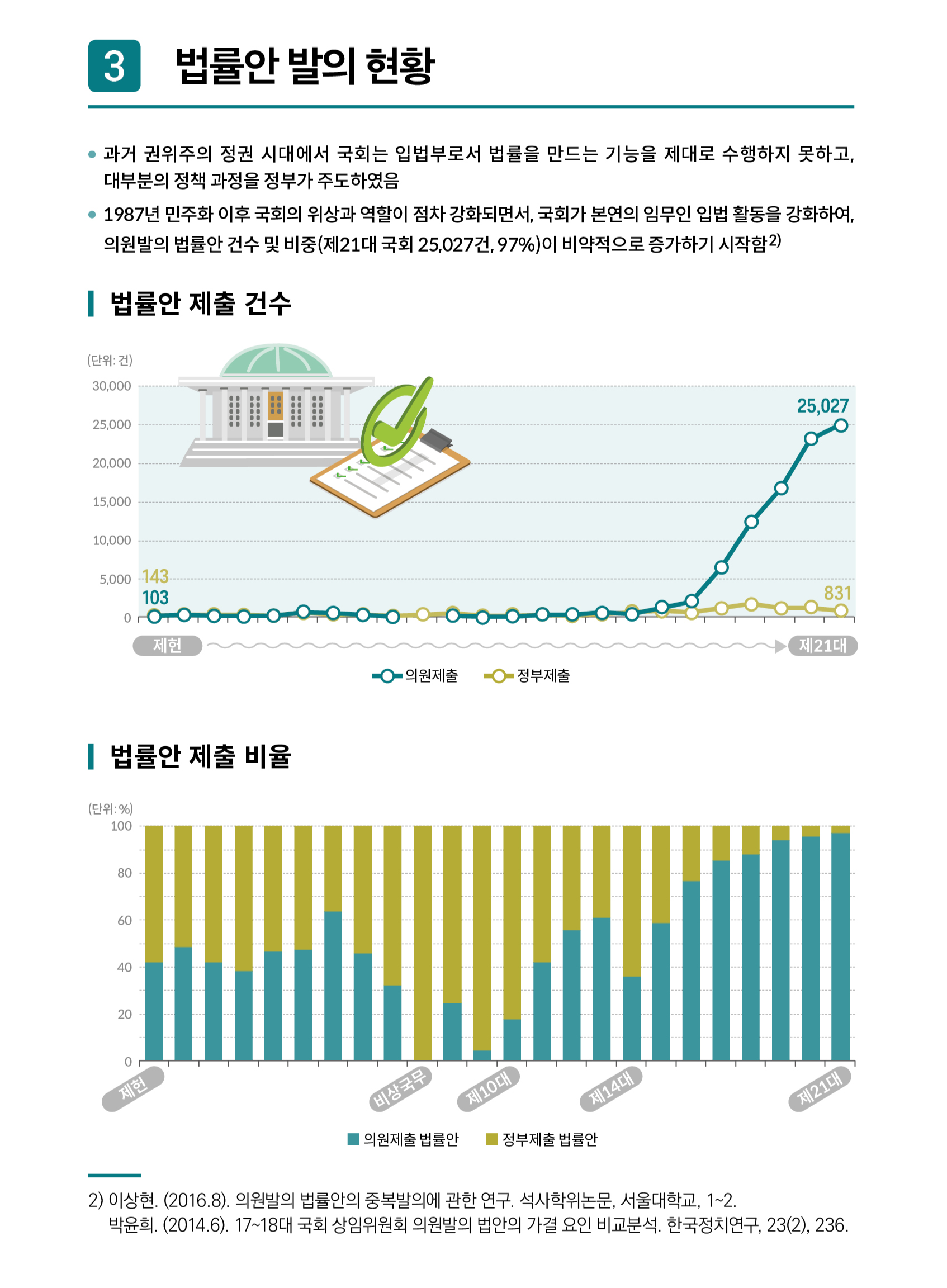 3 법률안 발의 현황

• 과거 권위주의 정권 시대에서 국회는 입법부로서 법률을 만드는 기능을 제대로 수행하지 못하고, 대부분의 정책 과정을 정부가 주도하였음

• 1987년 민주화 이후 국회의 위상과 역할이 점차 강화되면서, 국회가 본연의 임무인 입법 활동을 강화하여, 의원발의 법률안 건수 및 비중(제21대 국회 25,027건, 97%)이 비약적으로 증가하기 시작함$^{2)}$

법률안 제출 건수

(단위: 건)
30,000
25,000
20,000
15,000
10,000
5,000
0
143
103
25,027
831
제헌
제21대
의원제출 정부제출

법률안 제출 비율

(단위: %)
100
80
60
40
20
0
제헌
비상국무
제10대
제14대
제21대
의원제출 법률안 정부제출 법률안

2) 이상현. (2016.8). 의원발의 법률안의 중복발의에 관한 연구. 석사학위논문, 서울대학교, 1~2.
박윤희. (2014.6). 17~18대 국회 상임위원회 의원발의 법안의 가결 요인 비교분석. 한국정치연구, 23(2), 236.