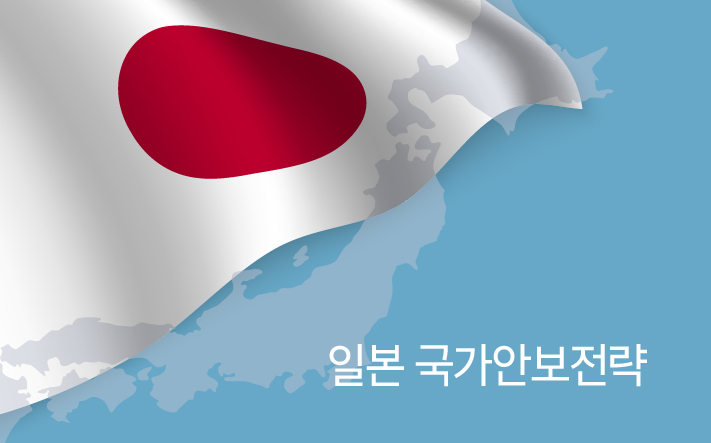 일본 국가안보전략