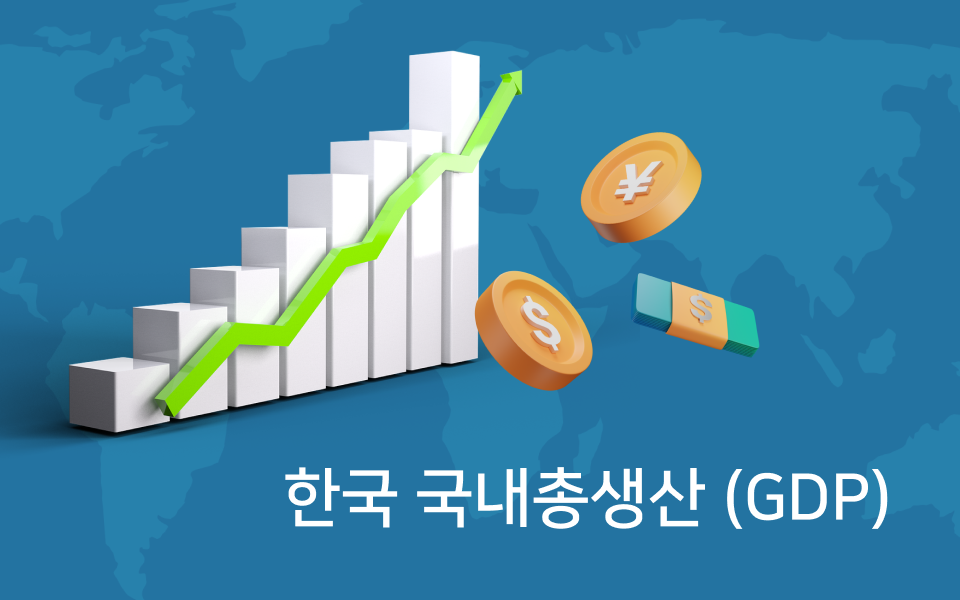 ¥
$
$
한국 국내총생산 (GDP)