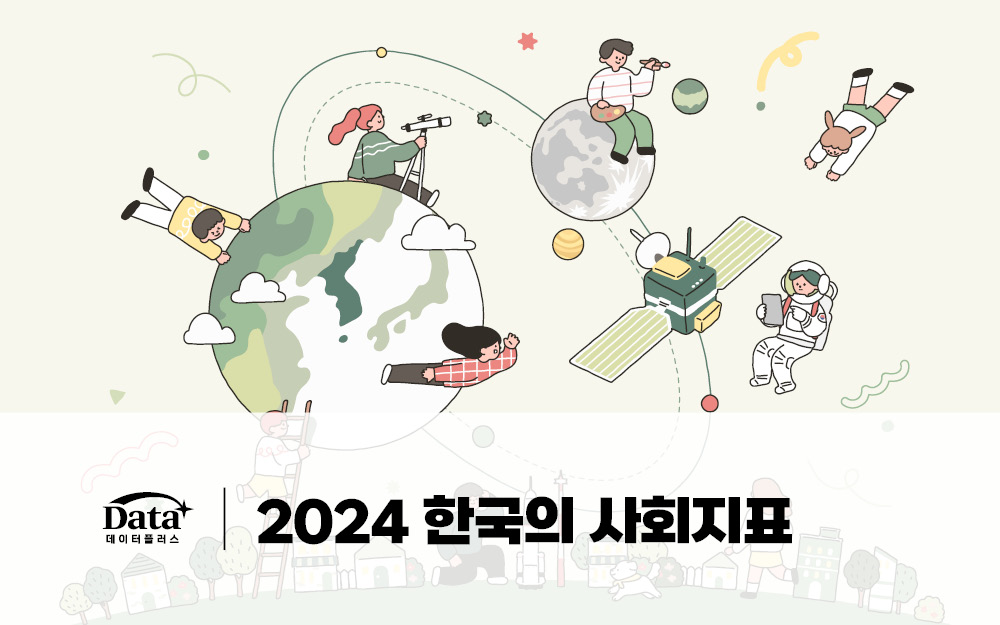 Data
데이터플러스

2024 한국의 사회지표