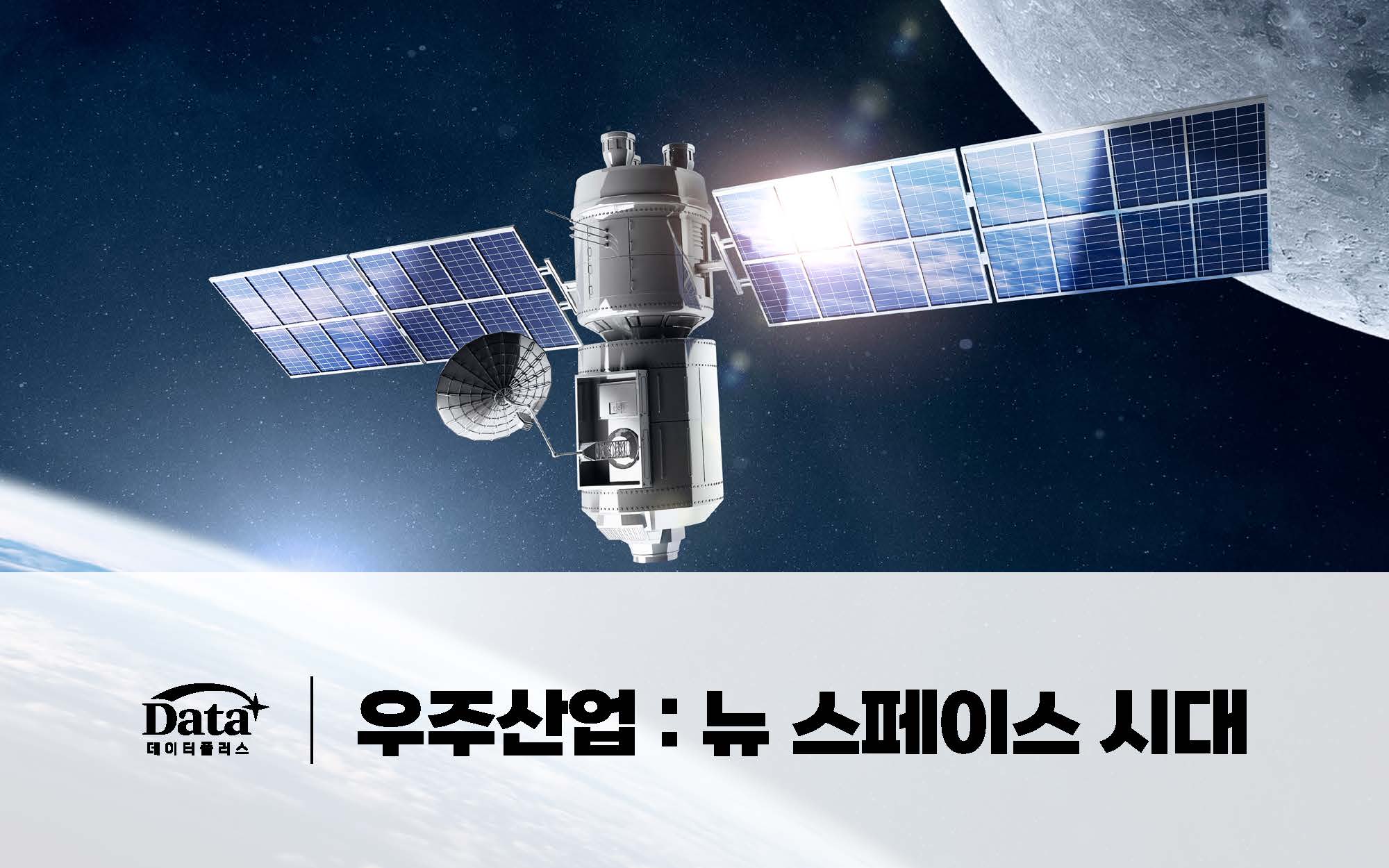 Data
데이터플러스

우주산업 : 뉴 스페이스 시대