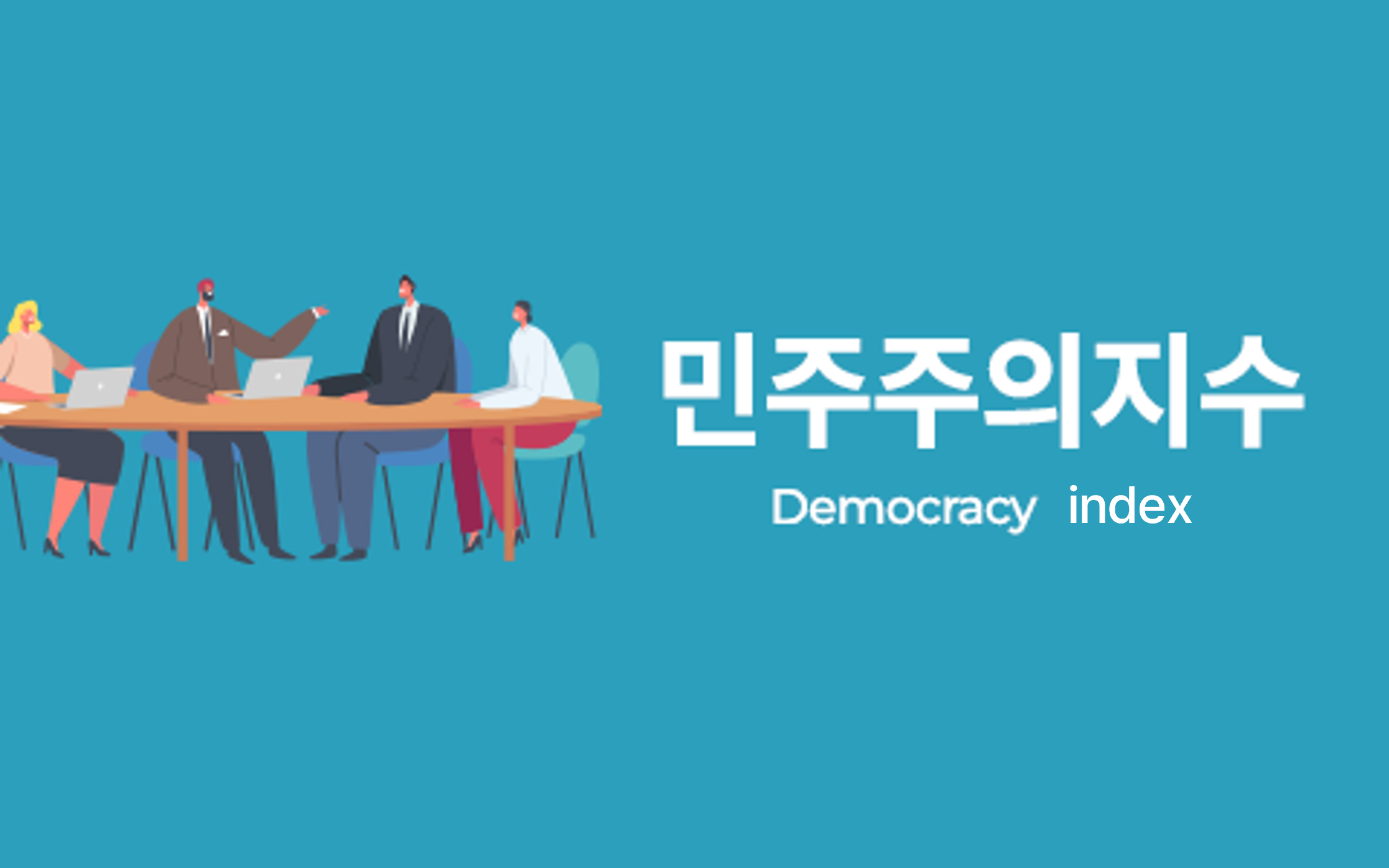 민주주의지수

Democracy index