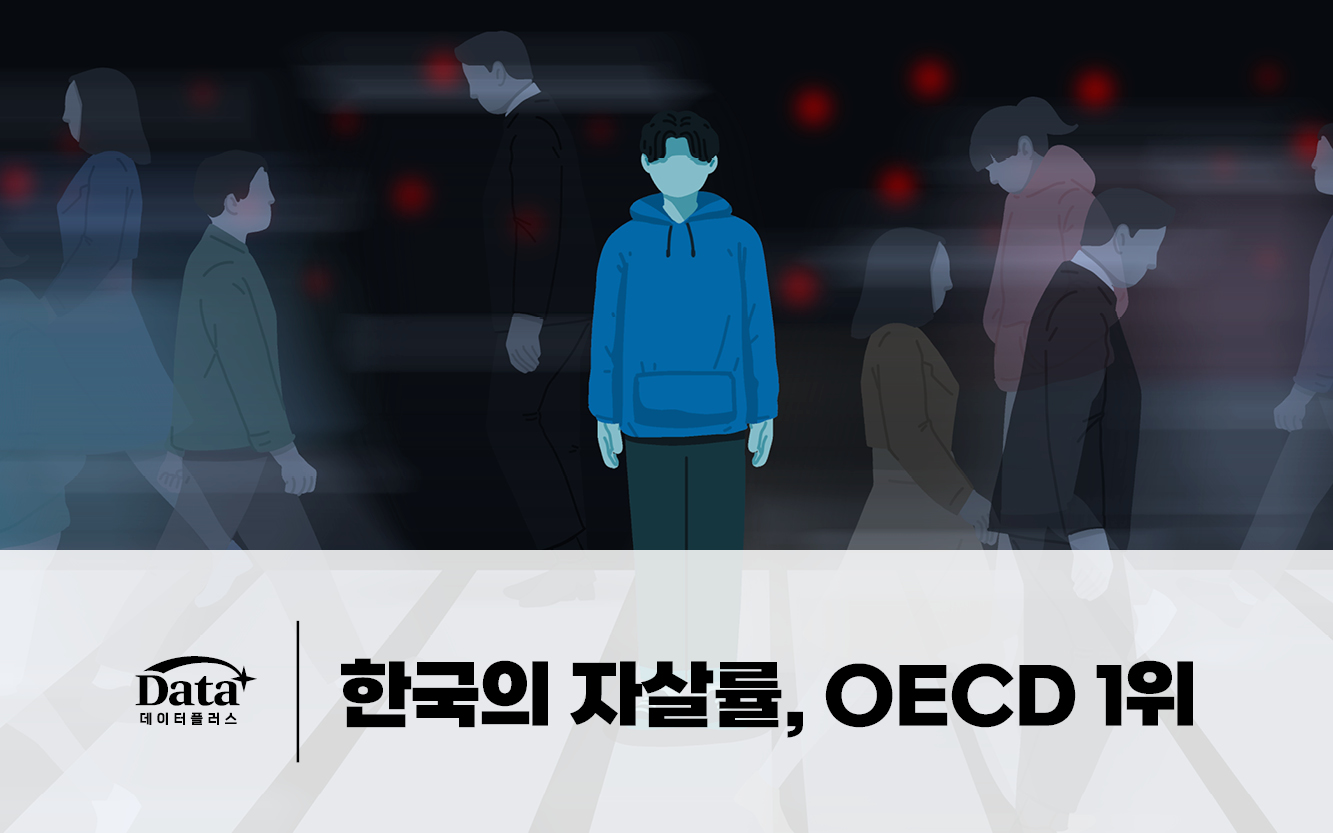 Data
데이터플러스

한국의 자살률, OECD 1위