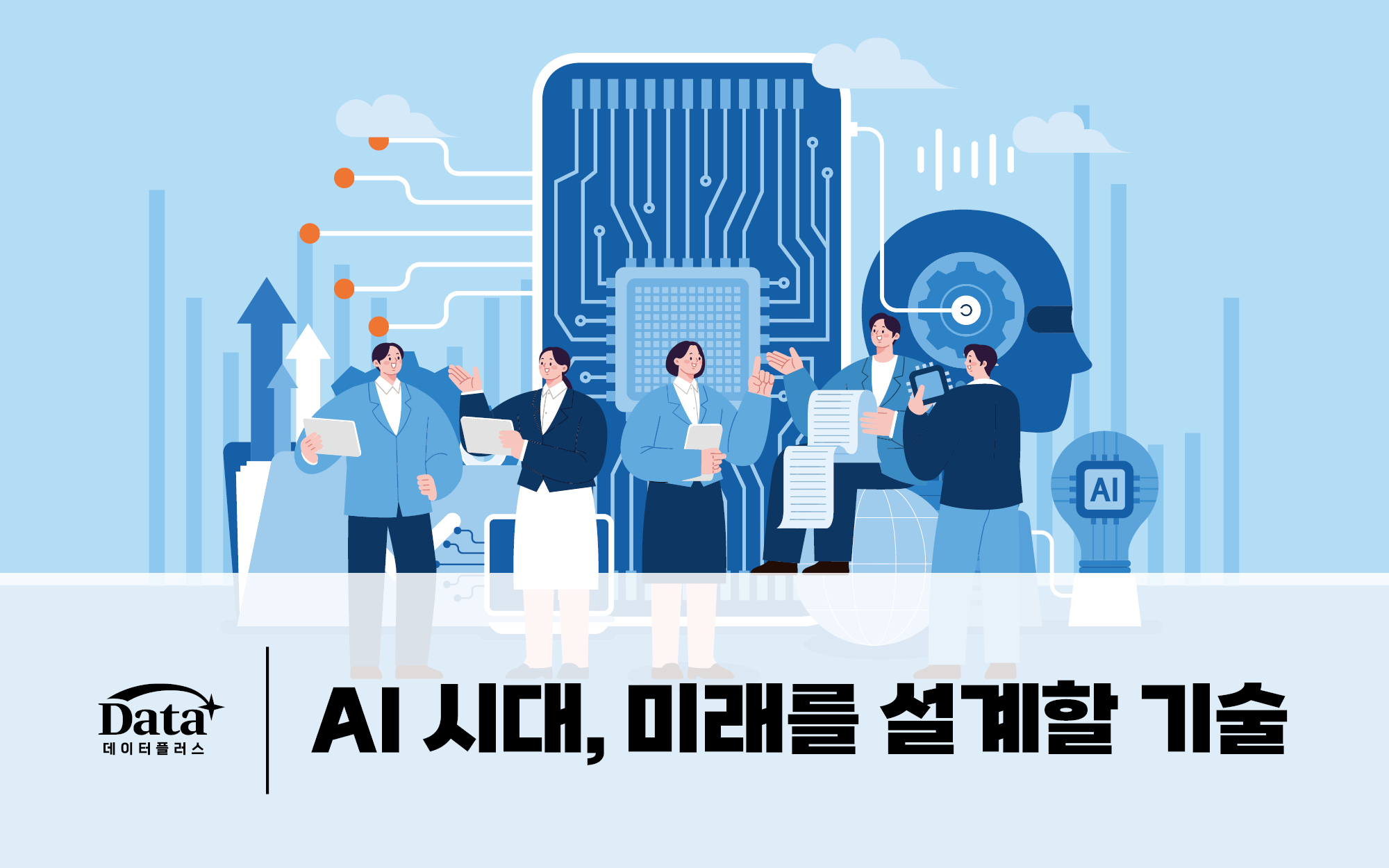 AI

Data
데이터플러스

AI 시대, 미래를 설계할 기술