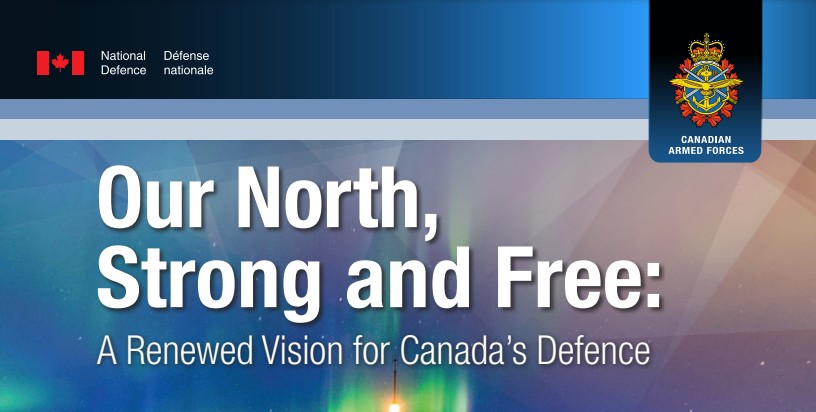 National Defence Défense nationale

CANADIAN ARMED FORCES

Our North, Strong and Free:

A Renewed Vision for Canada's Defence