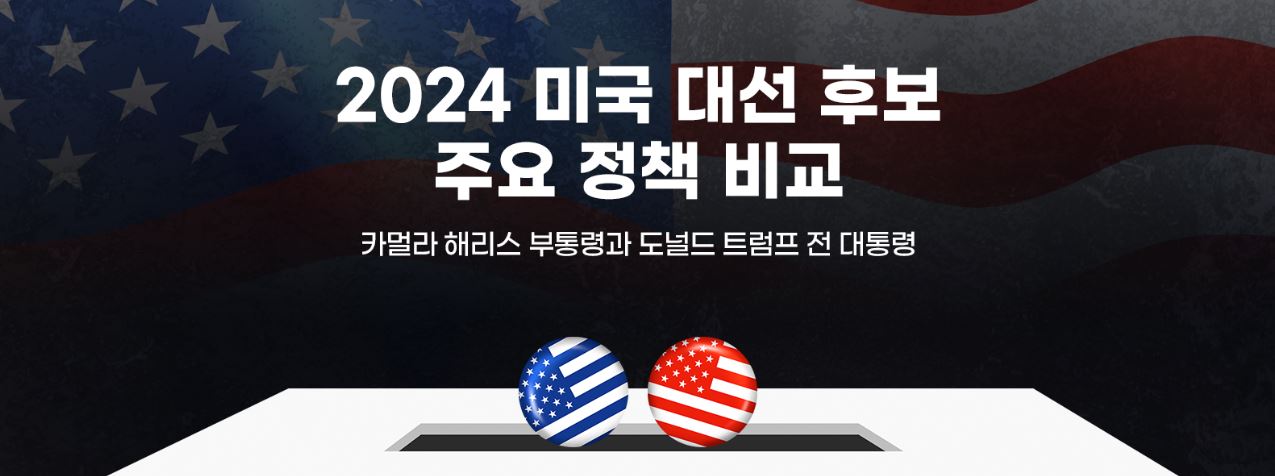 2024 미국 대선 후보
주요 정책 비교

카멀라 해리스 부통령과 도널드 트럼프 전 대통령